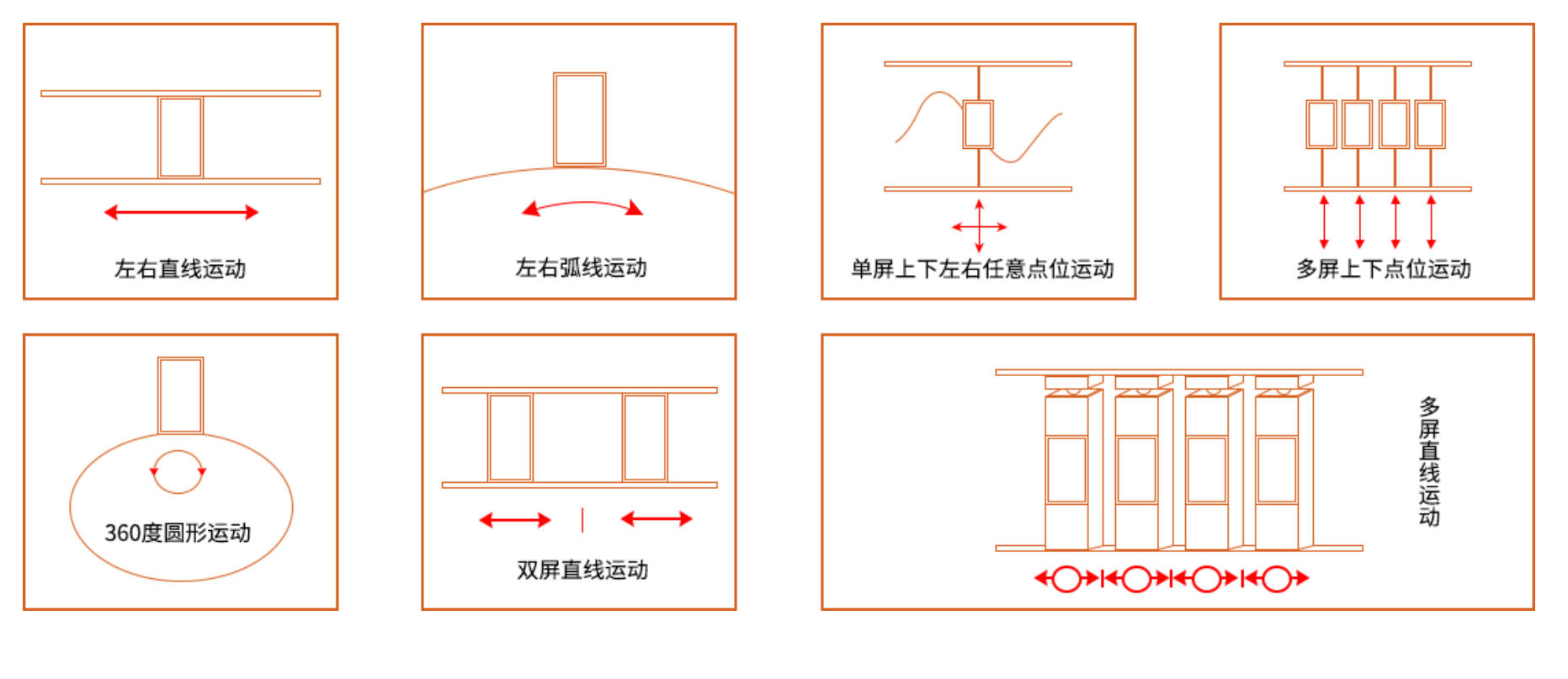 左右直线运动

左右弧线运动

单屏上下左右任意点位运动

多屏上下点位运动

360度圆形运动

双屏直线运动

多屏直线运动