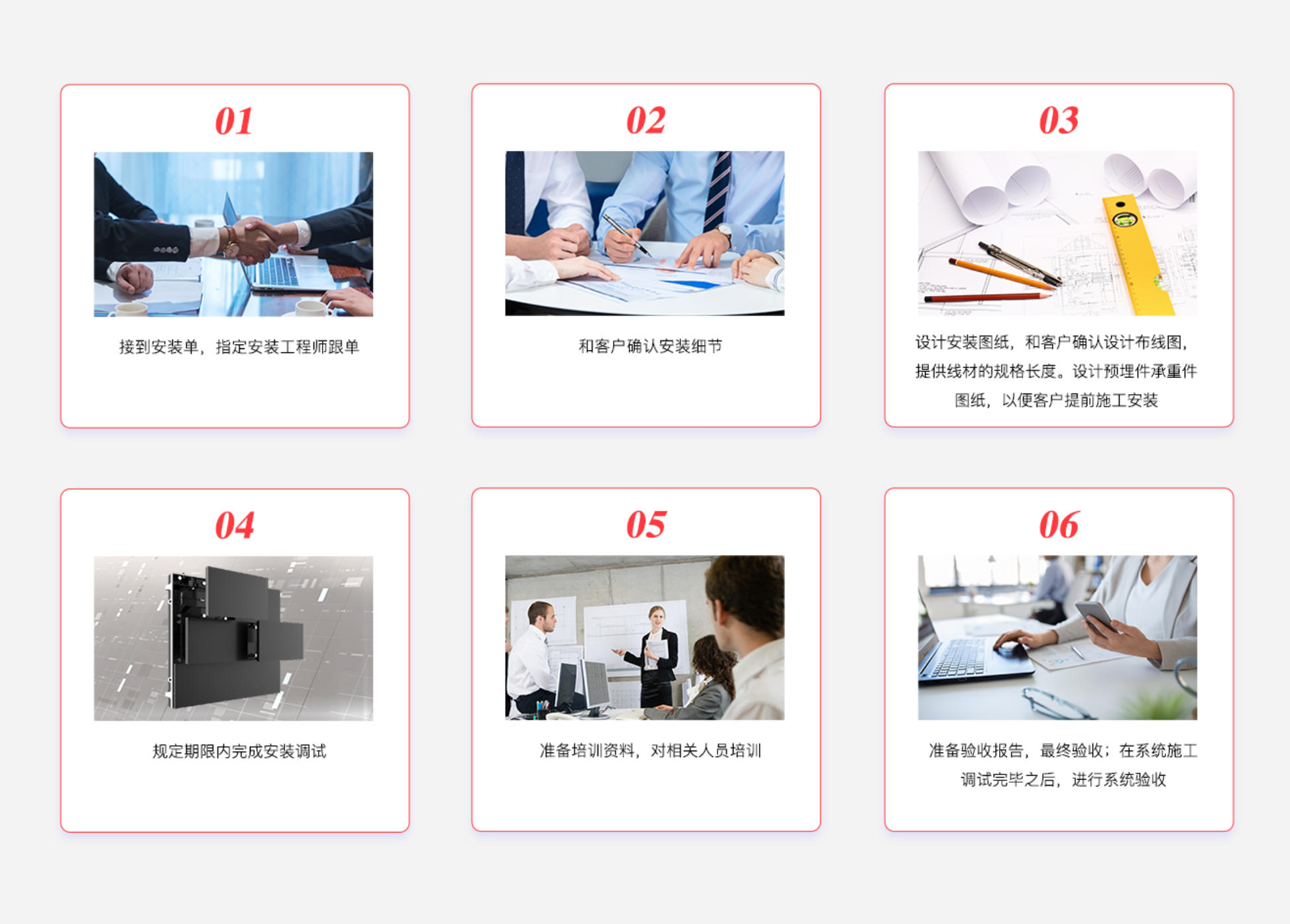 01

接到安装单，指定安装工程师跟单

02

和客户确认安装细节

03

设计安装图纸，和客户确认设计布线图，提供线材的规格长度。设计预埋件承重件图纸，以便客户提前施工安装

04

规定期限内完成安装调试

05

准备培训资料，对相关人员培训

06

准备验收报告，最终验收；在系统施工调试完毕之后，进行系统验收