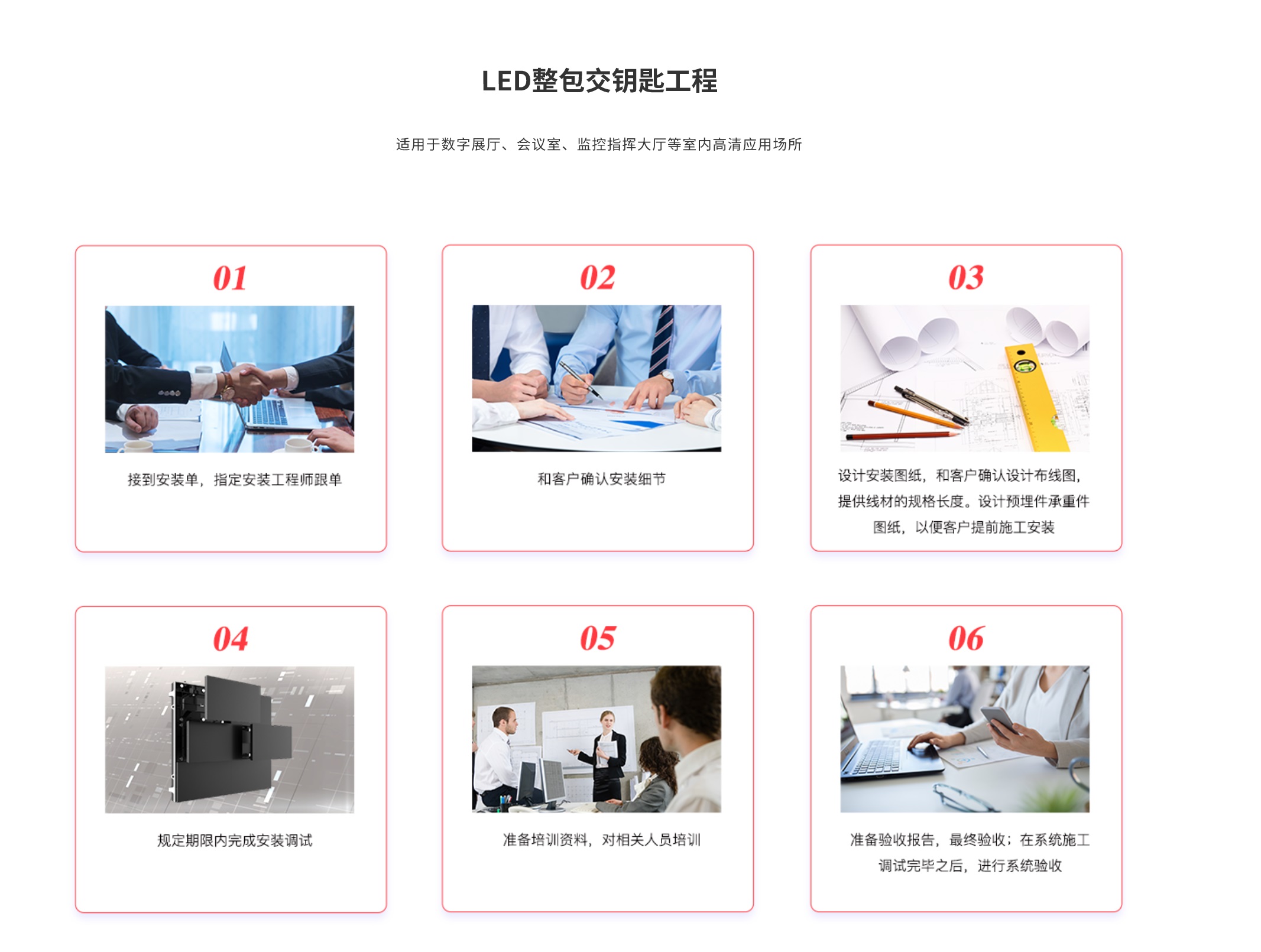 LED整包交钥匙工程

适用于数字展厅、会议室、监控指挥大厅等室内高清应用场所

01

接到安装单，指定安装工程师跟单

02

和客户确认安装细节

03

设计安装图纸，和客户确认设计布线图，提供线材的规格长度。设计预埋件承重件图纸，以便客户提前施工安装

04

规定期限内完成安装调试

05

准备培训资料，对相关人员培训

06

准备验收报告，最终验收；在系统施工调试完毕之后，进行系统验收